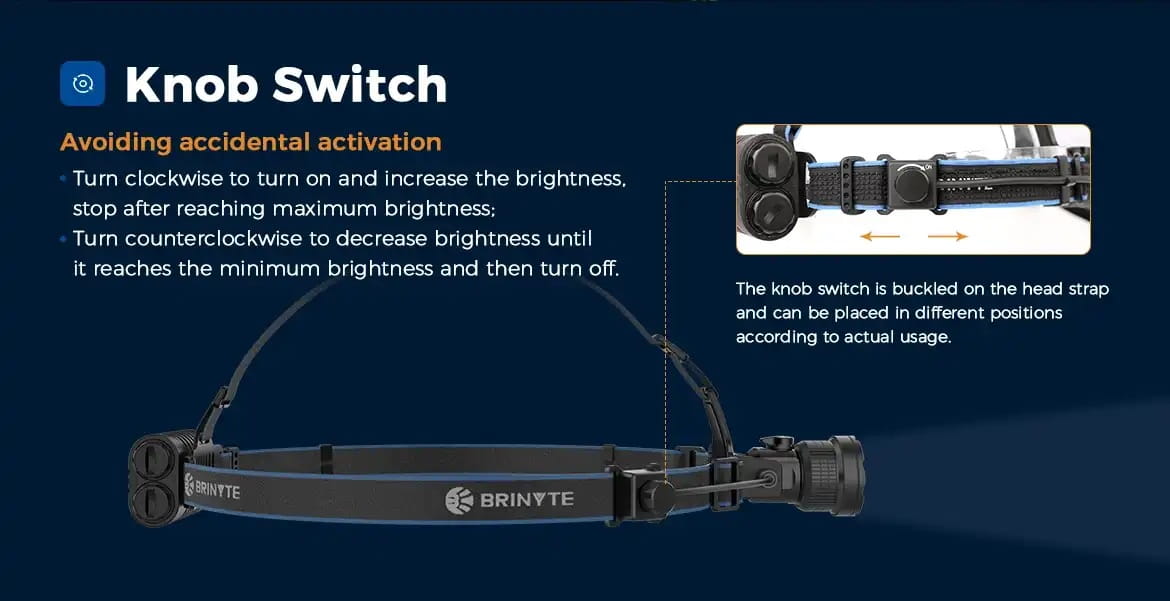 Knob Switch

Avoiding accidental activation

• Turn clockwise to turn on and increase the brightness, stop after reaching maximum brightness;
• Turn counterclockwise to decrease brightness until it reaches the minimum brightness and then turn off.

The knob switch is buckled on the head strap and can be placed in different positions according to actual usage.

BRINYTE

BRINYTE